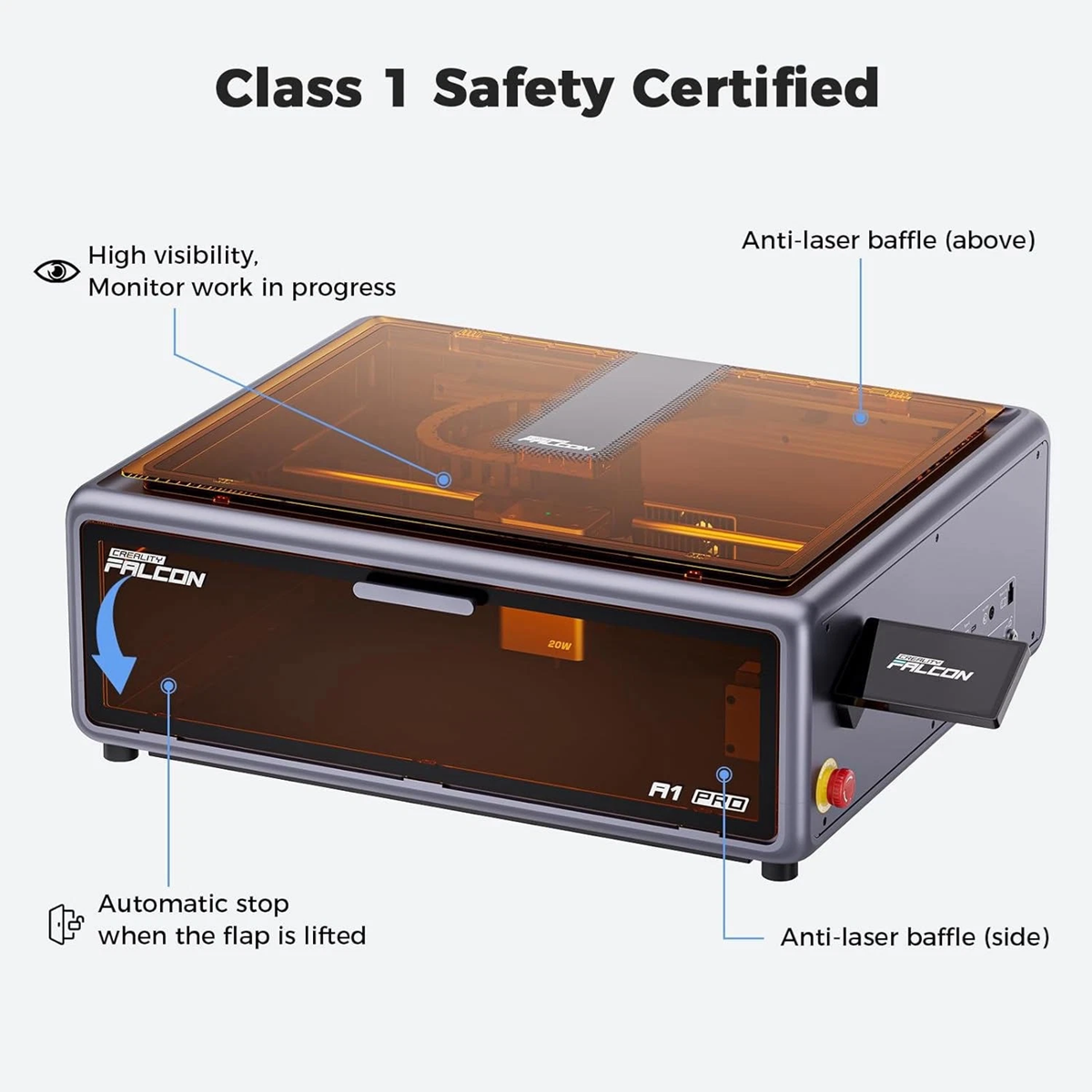 Class 1 Safety Certified

High visibility,
Monitor work in progress

Anti-laser baffle (above)

FALCON

CREALITY
FALCON

20W

CREALITY
FALCON

A1 PRO

Automatic stop
when the flap is lifted

Anti-laser baffle (side)